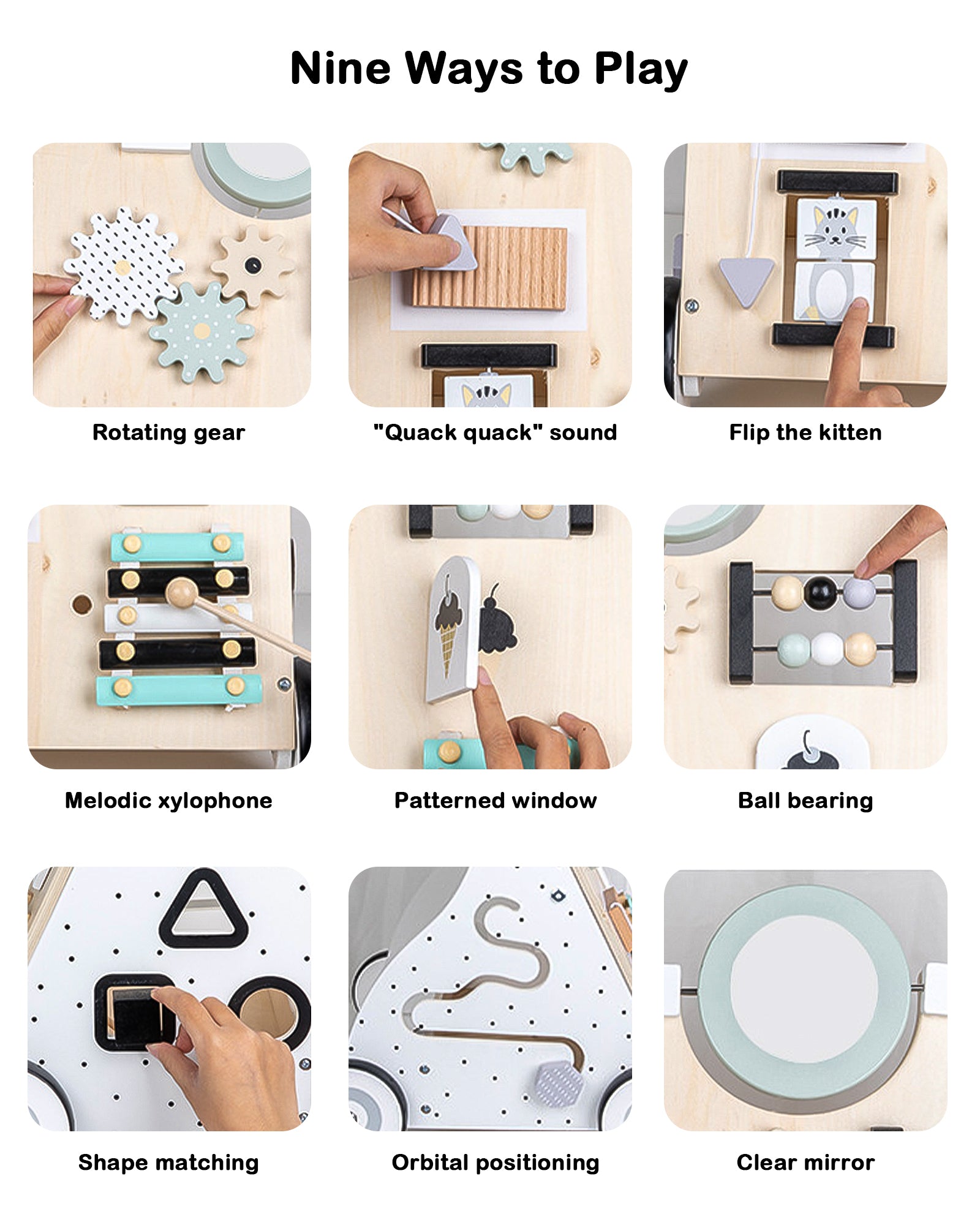 Nine Ways to Play

Rotating gear

"Quack quack" sound

Flip the kitten

Melodic xylophone

Patterned window

Ball bearing

Shape matching

Orbital positioning

Clear mirror